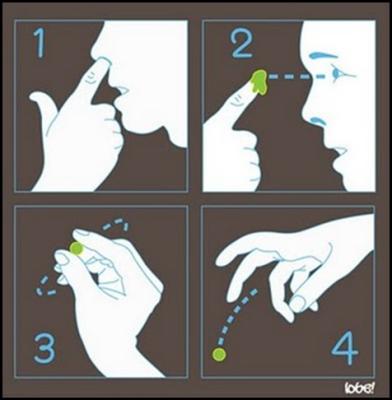 1

2

3

4

lobe!